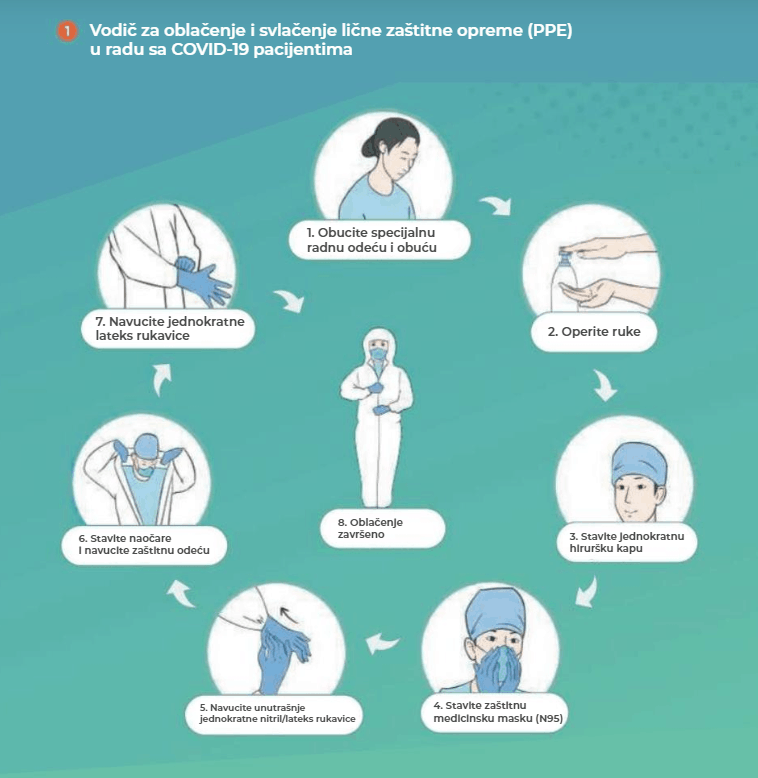 1 Vodič za oblačenje i svlačenje lične zaštitne opreme (PPE) u radu sa COVID-19 pacijentima

1. Obucite specijalnu radnu odeću i obuću

2. Operite ruke

3. Stavite jednokratnu hiruršku kapu

4. Stavite zaštitnu medicinsku masku (N95)

5. Navucite unutrašnje jednokratne nitril/lateks rukavice

6. Stavite naočare i navucite zaštitnu odeću

7. Navucite jednokratne lateks rukavice

8. Oblačenje završeno